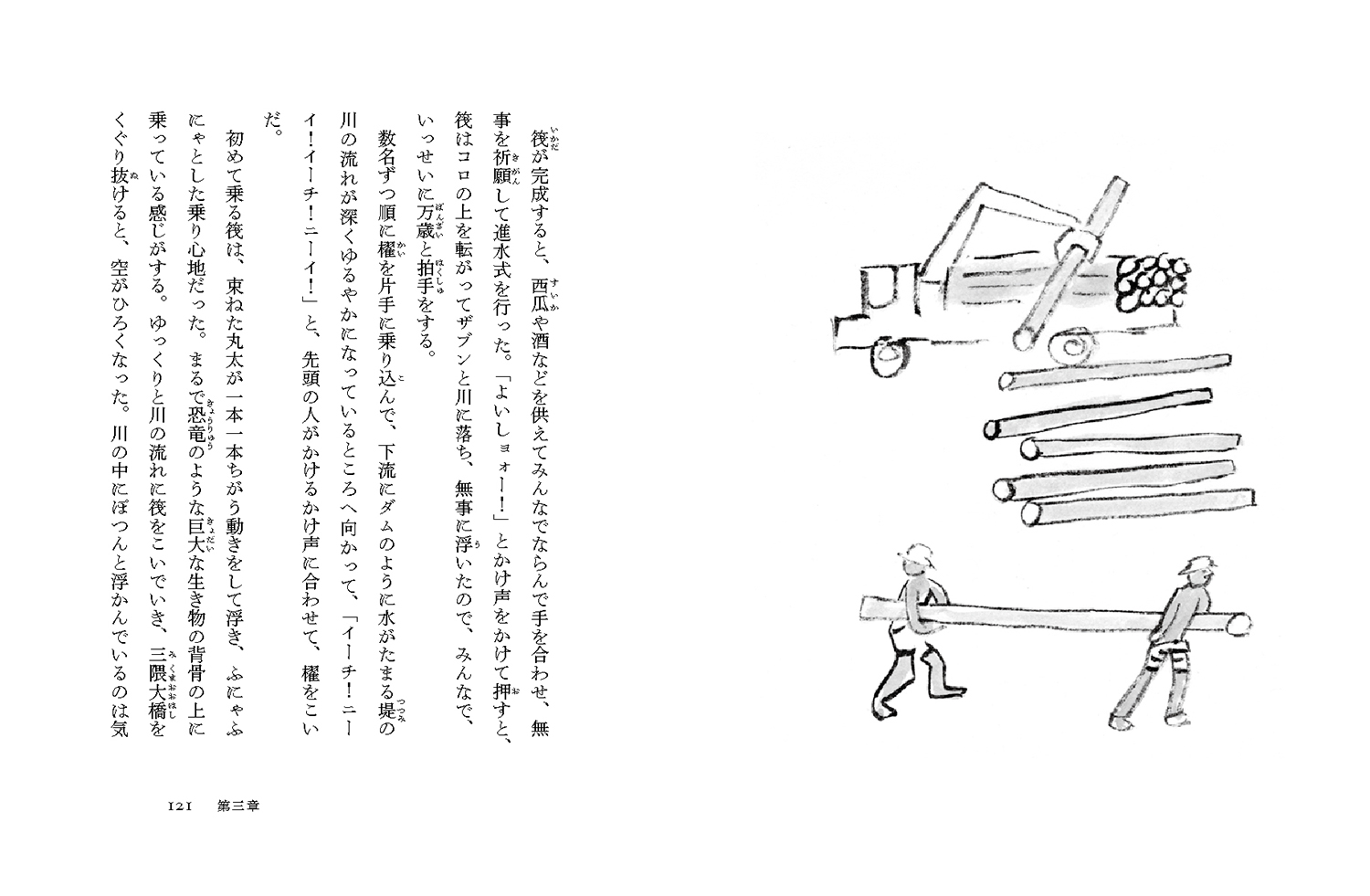 筏が完成すると、西瓜や酒などを供えてみんなでならんで手を合わせ、無事を祈願して進水式を行った。「よいしょォー！」とかけ声をかけて押すと、筏はコロの上を転がってザブンと川に落ち、無事に浮いたので、みんなで、いっせいに万歳と拍手をする。

数名ずつ順に櫂を片手に乗り込んで、下流にダムのように水がたまる堤の川の流れが深くゆるやかになっているところへ向かって、「イーチ！ニーイ！イーチ！ニーイ！」と、先頭の人がかけるかけ声に合わせて、櫂をこいだ。

初めて乗る筏は、束ねた丸太が一本一本ちがう動きをして浮き、ふにゃふにゃとした乗り心地だった。まるで恐竜のような巨大な生き物の背骨の上に乗っている感じがする。ゆっくりと川の流れに筏をこいでいき、三隈大橋をくぐり抜けると、空がひろくなった。川の中にぽつんと浮かんでいるのは気

121　第三章